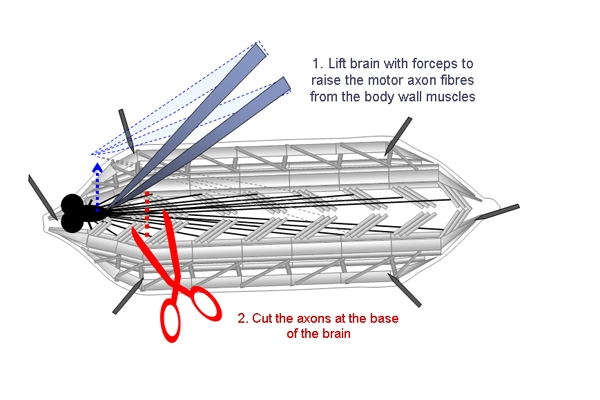 1. Lift brain with forceps to raise the motor axon fibres from the body wall muscles

2. Cut the axons at the base of the brain