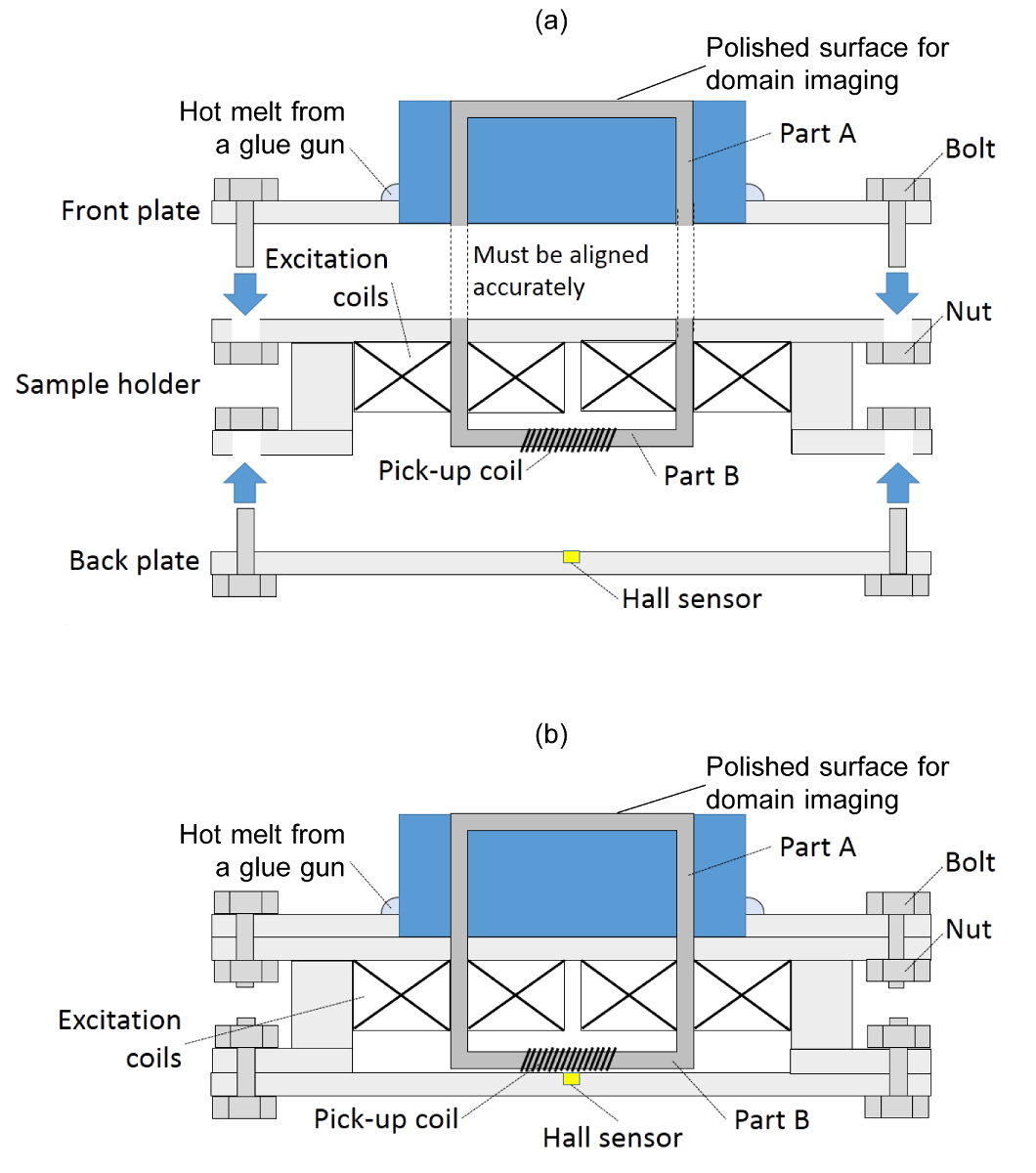 (a)

Polished surface for domain imaging

Hot melt from a glue gun

Part A

Bolt

Front plate

Excitation coils

Must be aligned accurately

Nut

Sample holder

Pick-up coil

Part B

Back plate

Hall sensor

(b)

Polished surface for domain imaging

Hot melt from a glue gun

Part A

Bolt

Nut

Excitation coils

Pick-up coil

Hall sensor

Part B