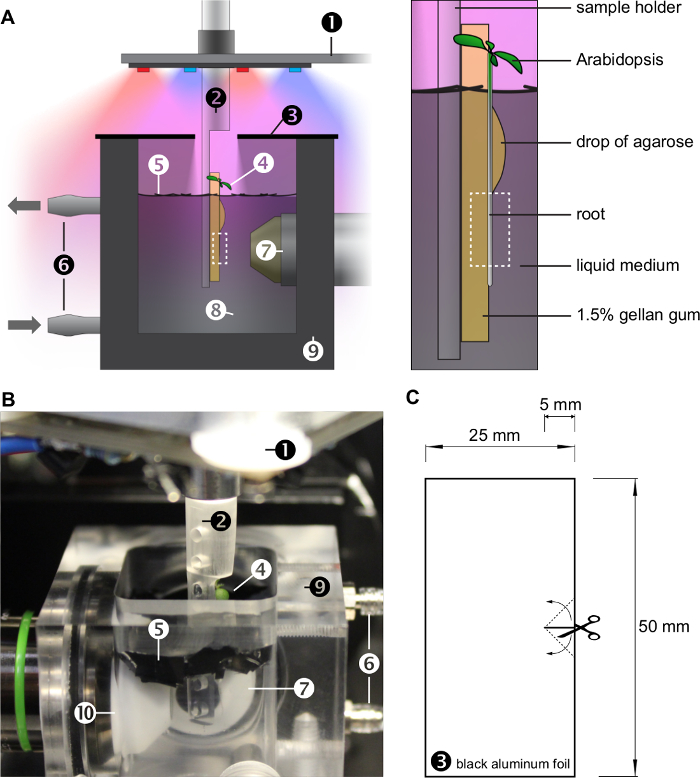 A

1
2
3
5
4
6
7
8
9

sample holder
Arabidopsis
drop of agarose
root
liquid medium
1.5% gellan gum

B

1
2
4
9
5
6
7
10

C

5 mm
25 mm
50 mm

3 black aluminum foil