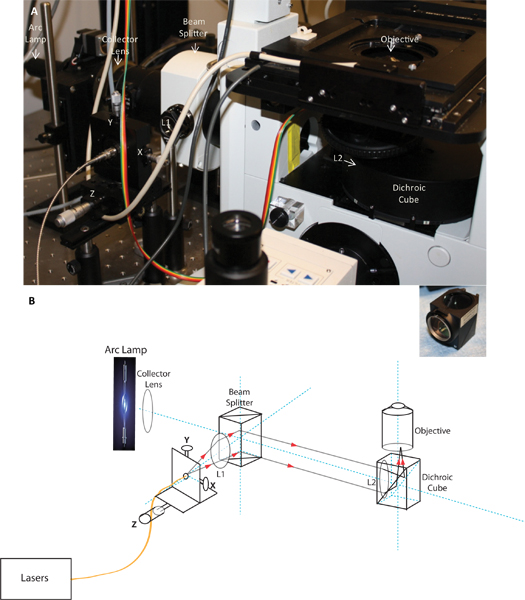 A

Arc Lamp

Collector Lens

Beam Splitter

Objective

Y

L1

X

Z

L2

Dichroic Cube

B

Arc Lamp

Collector Lens

Beam Splitter

Objective

Y

L1

X

Z

L2

Dichroic Cube

Lasers