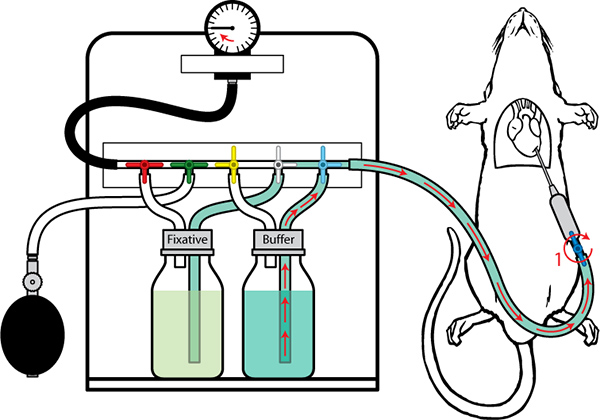 Fixative

Buffer

1