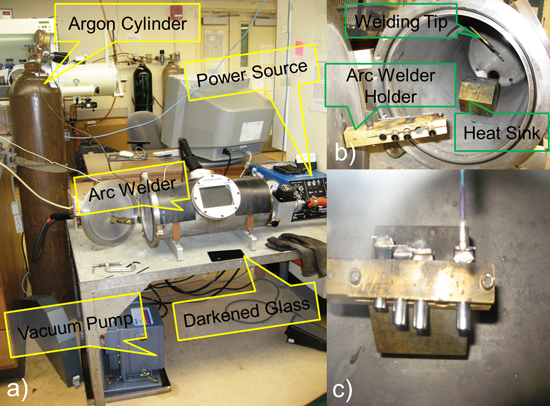 Argon Cylinder

Power Source

Arc Welder

Darkened Glass

Vacuum Pump

a)

Welding Tip

Arc Welder Holder

Heat Sink

b)

c)