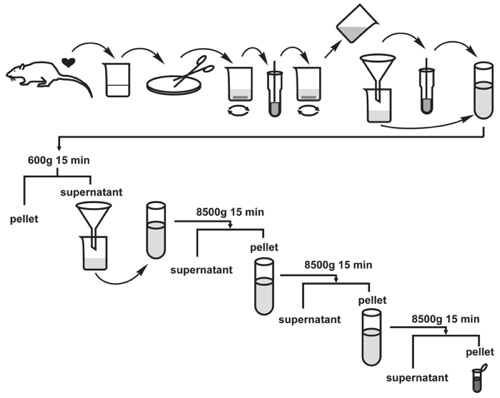 600g 15 min

supernatant

pellet

8500g 15 min

pellet

supernatant

8500g 15 min

pellet

supernatant

8500g 15 min

pellet

supernatant